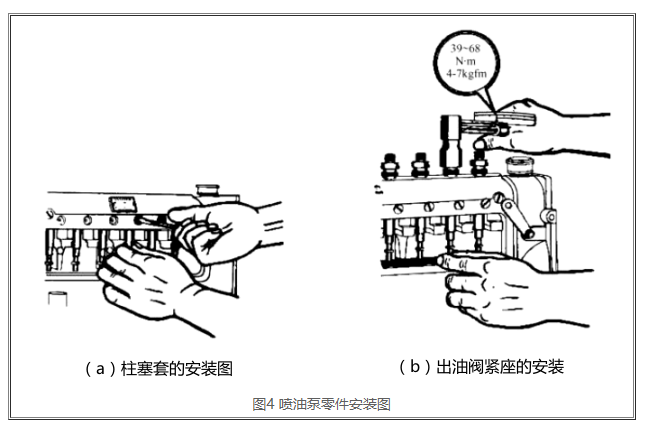 39~68
N·m
4-7kgfm

（a）柱塞套的安装图

（b）出油阀紧座的安装

图4 喷油泵零件安装图